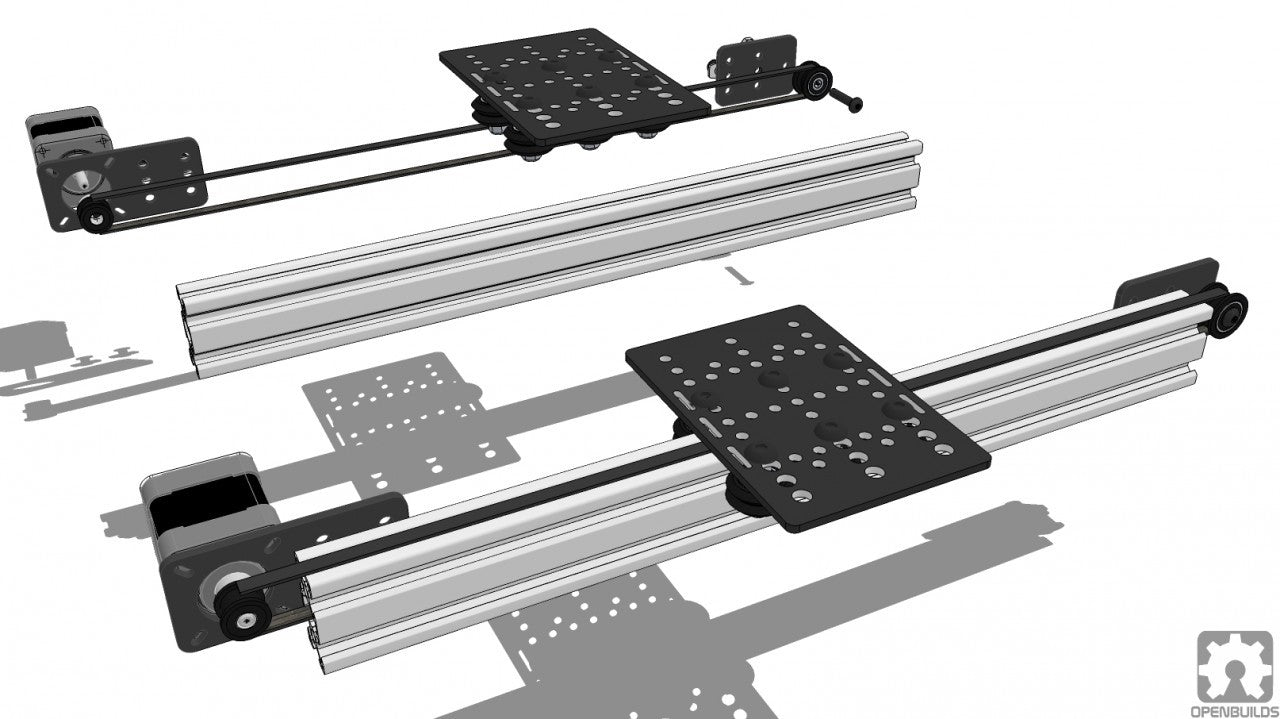 OPENBUILDS